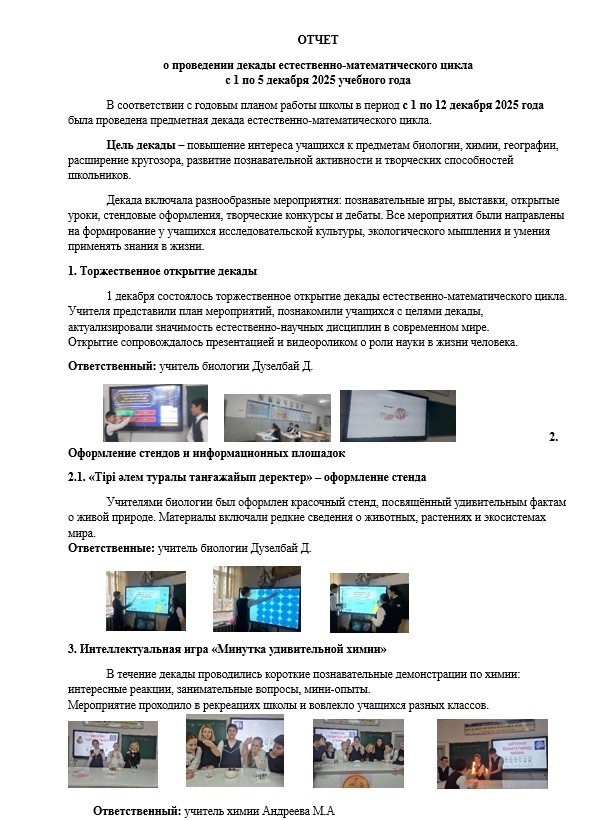 ОТЧЕТ

о проведении декады естественно-математического цикла
с 1 по 5 декабря 2025 учебного года

В соответствии с годовым планом работы школы в период с 1 по 12 декабря 2025 года была проведена предметная декада естественно-математического цикла.

Цель декады – повышение интереса учащихся к предметам биологии, химии, географии, расширение кругозора, развитие познавательной активности и творческих способностей школьников.

Декада включала разнообразные мероприятия: познавательные игры, выставки, открытые уроки, стендовые оформления, творческие конкурсы и дебаты. Все мероприятия были направлены на формирование у учащихся исследовательской культуры, экологического мышления и умения применять знания в жизни.

1. Торжественное открытие декады

1 декабря состоялось торжественное открытие декады естественно-математического цикла. Учителя представили план мероприятий, познакомили учащихся с целями декады, актуализировали значимость естественно-научных дисциплин в современном мире. Открытие сопровождалось презентацией и видеороликом о роли науки в жизни человека.

Ответственный: учитель биологии Дузелбай Д.

2.

Оформление стендов и информационных площадок

2.1. «Тірі әлем туралы таңғажайып деректер» – оформление стенда

Учителями биологии был оформлен красочный стенд, посвящённый удивительным фактам о живой природе. Материалы включали редкие сведения о животных, растениях и экосистемах мира.
Ответственные: учитель биологии Дузелбай Д.

3. Интеллектуальная игра «Минутка удивительной химии»

В течение декады проводились короткие познавательные демонстрации по химии: интересные реакции, занимательные вопросы, мини-опыты.
Мероприятие проходило в рекреациях школы и вовлекло учащихся разных классов.

Ответственный: учитель химии Андреева М.А